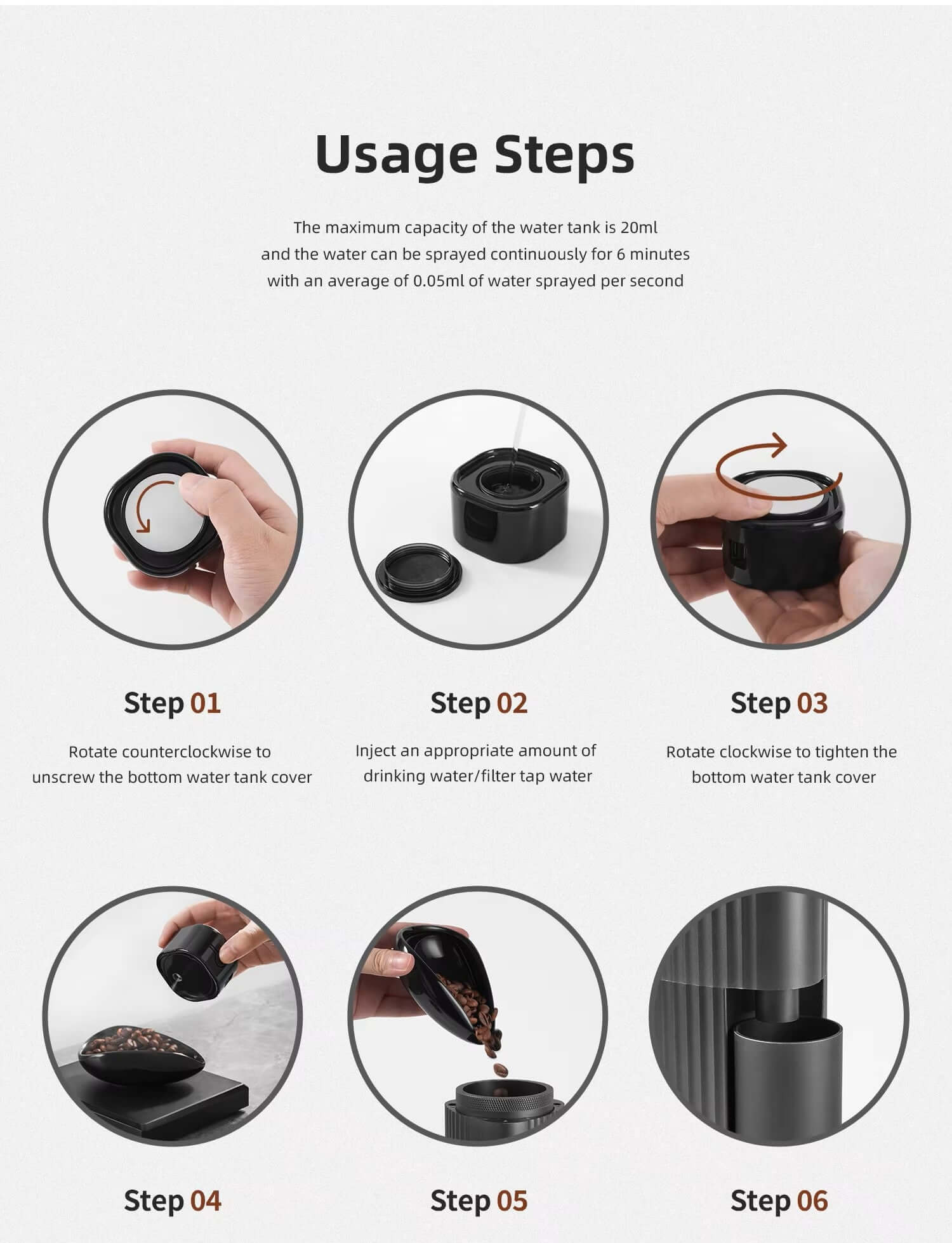 Usage Steps

The maximum capacity of the water tank is 20ml and the water can be sprayed continuously for 6 minutes with an average of 0.05ml of water sprayed per second

Step 01

Rotate counterclockwise to unscrew the bottom water tank cover

Step 02

Inject an appropriate amount of drinking water/filter tap water

Step 03

Rotate clockwise to tighten the bottom water tank cover

Step 04

Step 05

Step 06