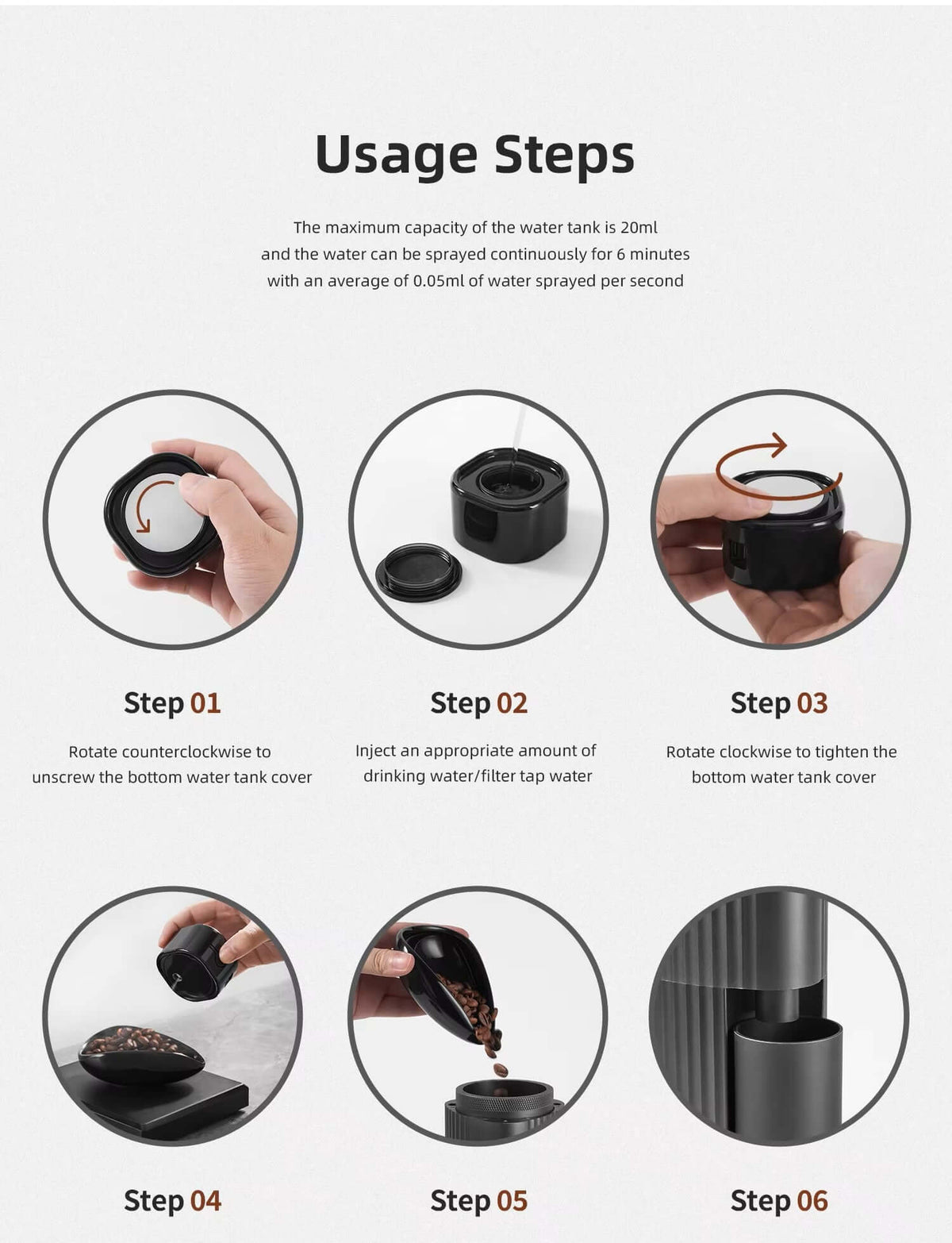 Usage Steps

The maximum capacity of the water tank is 20ml and the water can be sprayed continuously for 6 minutes with an average of 0.05ml of water sprayed per second

Step 01

Rotate counterclockwise to unscrew the bottom water tank cover

Step 02

Inject an appropriate amount of drinking water/filter tap water

Step 03

Rotate clockwise to tighten the bottom water tank cover

Step 04

Step 05

Step 06