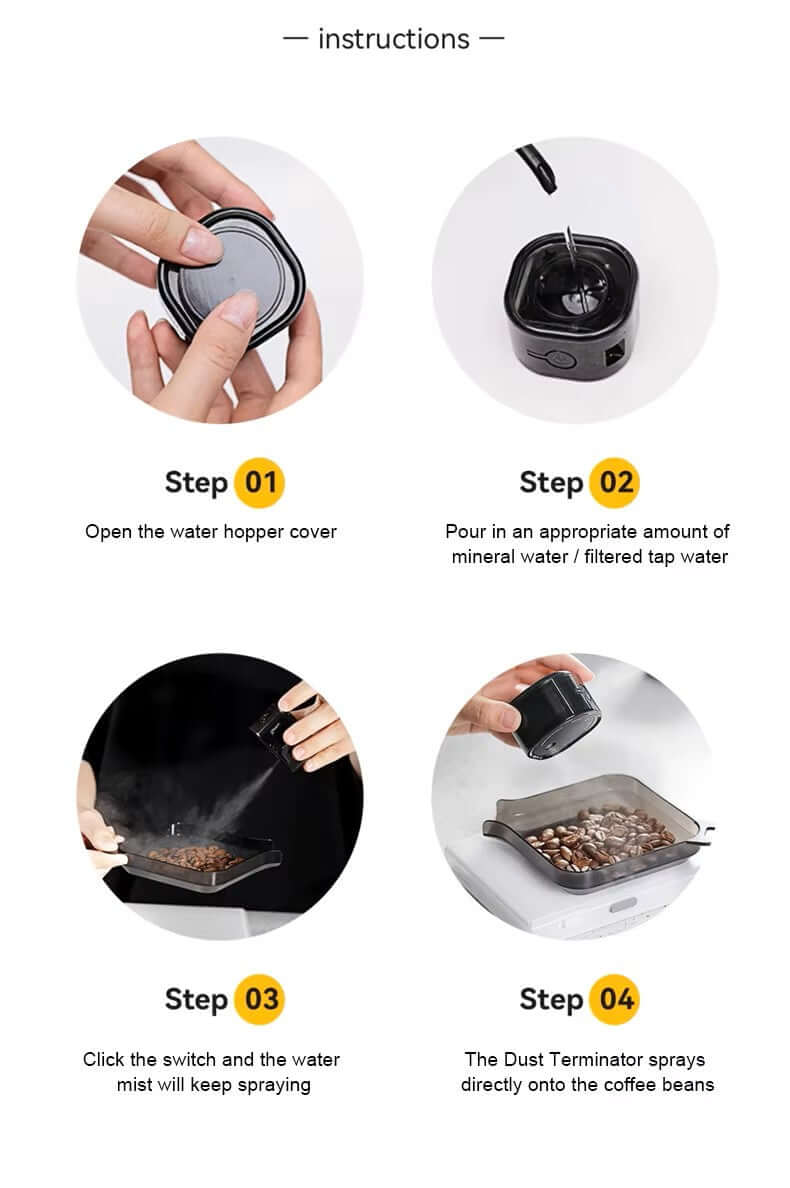 — instructions —

Step 01
Open the water hopper cover

Step 02
Pour in an appropriate amount of mineral water / filtered tap water

Step 03
Click the switch and the water mist will keep spraying

Step 04
The Dust Terminator sprays directly onto the coffee beans